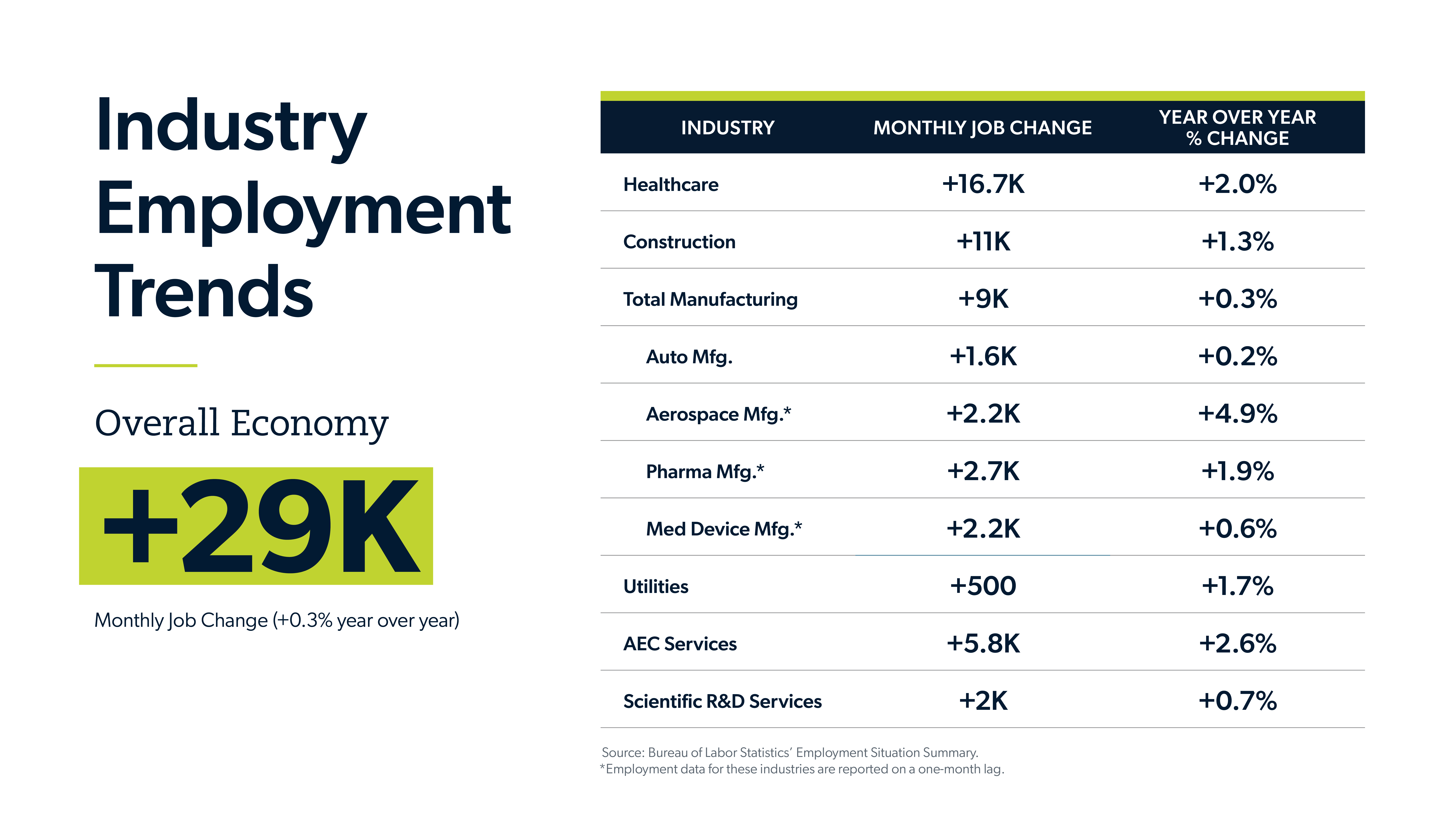 Industry Employment Trends

Overall Economy

+29K

Monthly Job Change (+0.3% year over year)

| INDUSTRY | MONTHLY JOB CHANGE | YEAR OVER YEAR % CHANGE |
|---|---|---|
| Healthcare | +16.7K | +2.0% |
| Construction | +11K | +1.3% |
| Total Manufacturing | +9K | +0.3% |
| Auto Mfg. | +1.6K | +0.2% |
| Aerospace Mfg.* | +2.2K | +4.9% |
| Pharma Mfg.* | +2.7K | +1.9% |
| Med Device Mfg.* | +2.2K | +0.6% |
| Utilities | +500 | +1.7% |
| AEC Services | +5.8K | +2.6% |
| Scientific R&D Services | +2K | +0.7% |

Source: Bureau of Labor Statistics' Employment Situation Summary.
*Employment data for these industries are reported on a one-month lag.