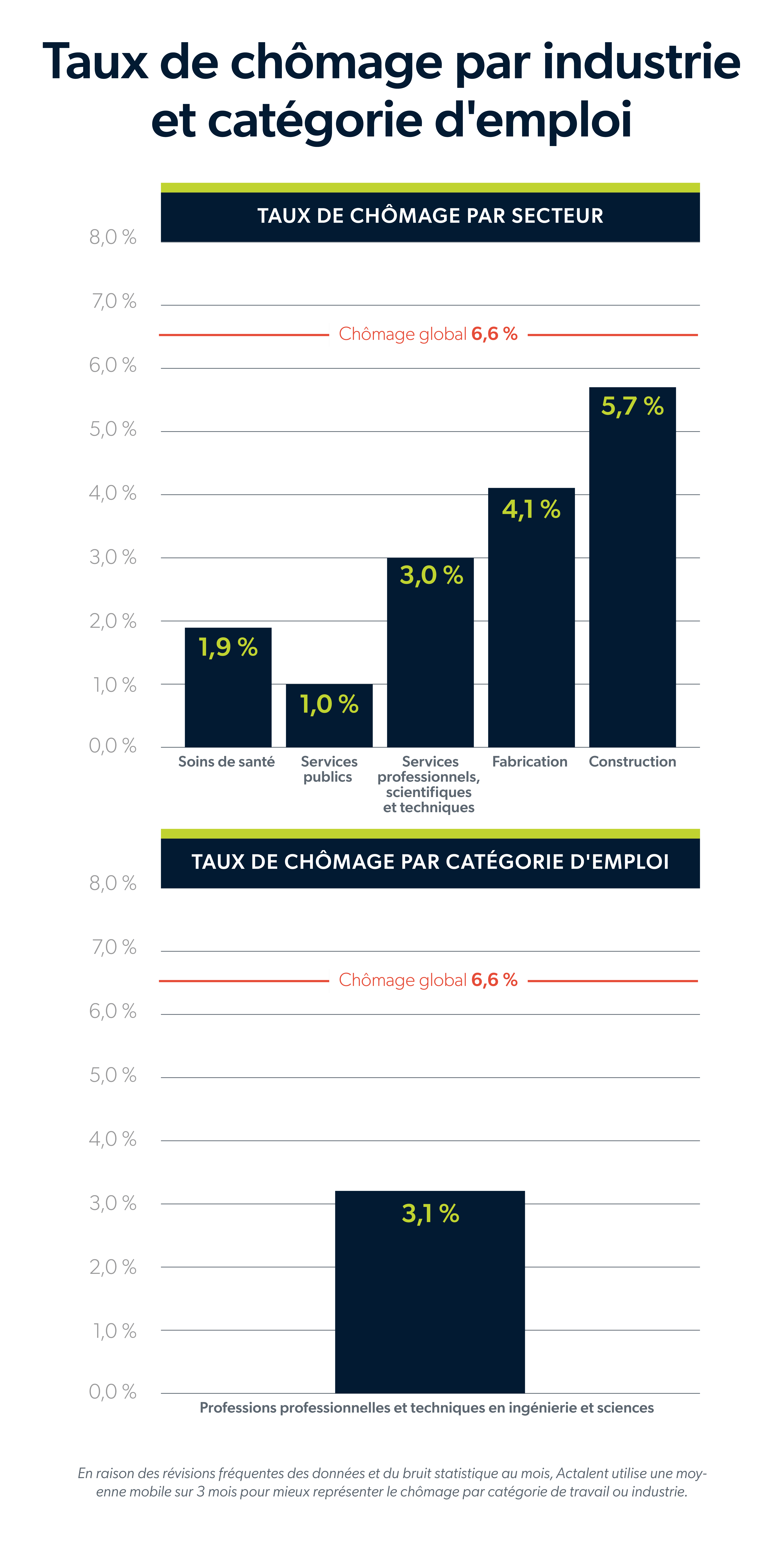 Taux de chômage par industrie et catégorie d'emploi

TAUX DE CHÔMAGE PAR SECTEUR

8,0 %
7,0 %
Chômage global 6,6 %
6,0 %
5,0 %
4,0 %
3,0 %
2,0 %
1,0 %
0,0 %

1,9 %
1,0 %
3,0 %
4,1 %
5,7 %

Soins de santé
Services publics
Services professionnels, scientifiques et techniques
Fabrication
Construction

TAUX DE CHÔMAGE PAR CATÉGORIE D'EMPLOI

8,0 %
7,0 %
Chômage global 6,6 %
6,0 %
5,0 %
4,0 %
3,0 %
2,0 %
1,0 %
0,0 %

3,1 %

Professions professionnelles et techniques en ingénierie et sciences

En raison des révisions fréquentes des données et du bruit statistique au mois, Actalent utilise une moyenne mobile sur 3 mois pour mieux représenter le chômage par catégorie de travail ou industrie.