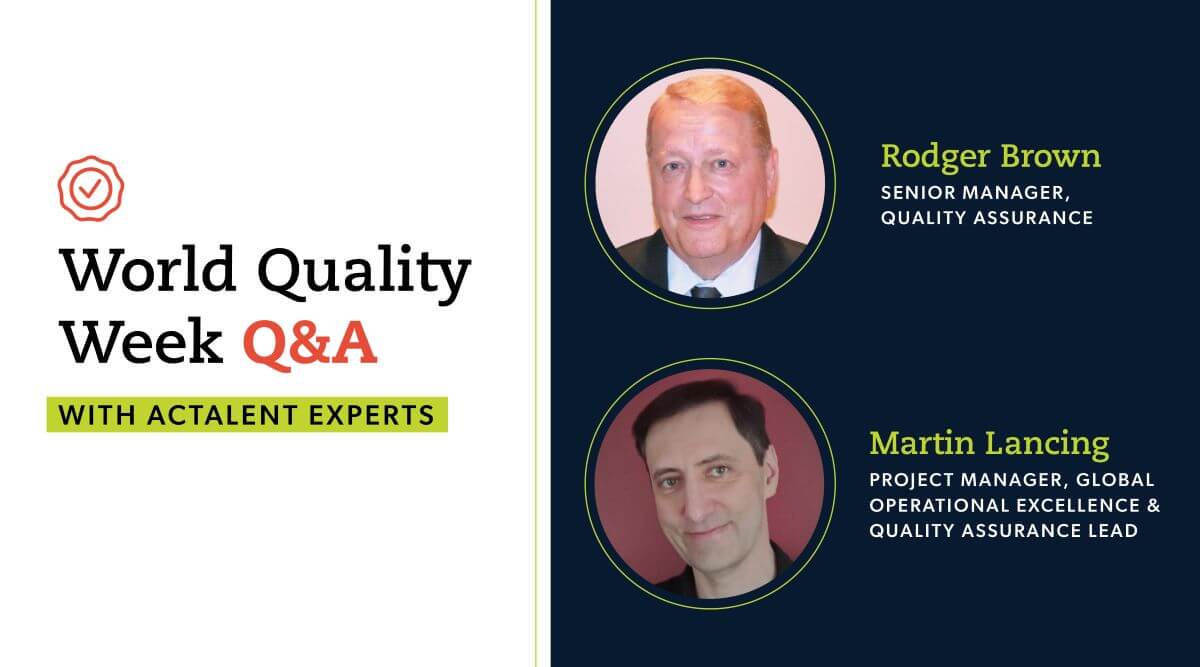 World Quality Week Q&A

WITH ACTALENT EXPERTS

Rodger Brown
SENIOR MANAGER, QUALITY ASSURANCE

Martin Lancing
PROJECT MANAGER, GLOBAL OPERATIONAL EXCELLENCE & QUALITY ASSURANCE LEAD