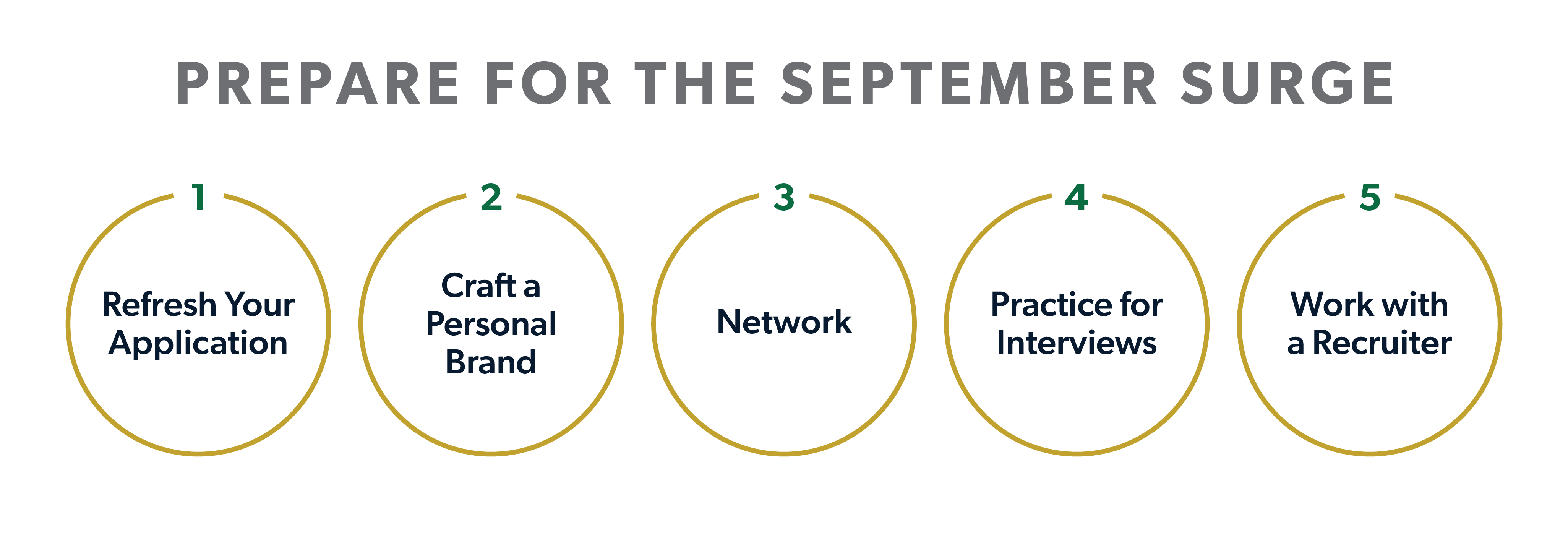 PREPARE FOR THE SEPTEMBER SURGE

1
Refresh Your Application

2
Craft a Personal Brand

3
Network

4
Practice for Interviews

5
Work with a Recruiter