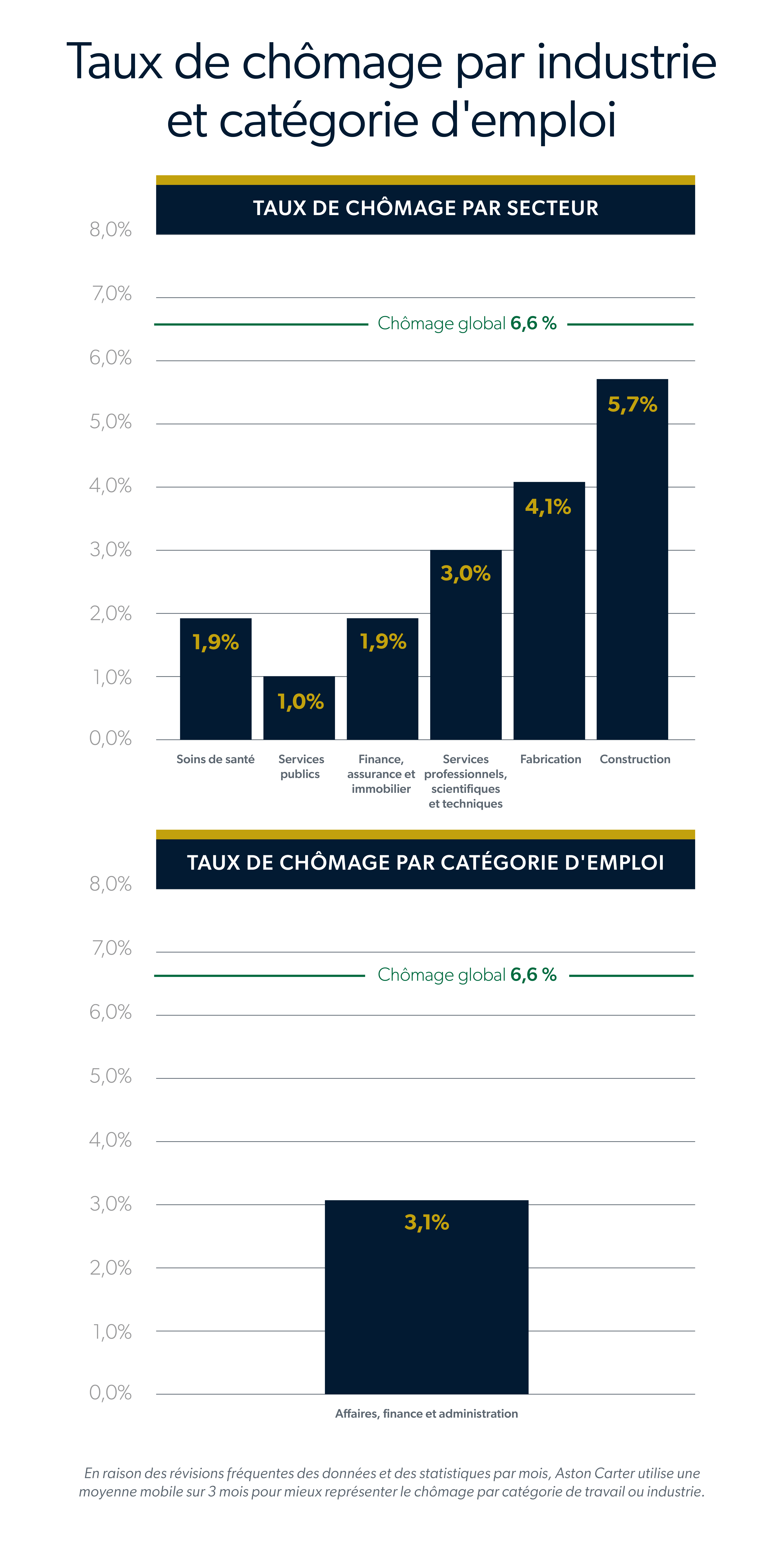 Taux de chômage par industrie et catégorie d'emploi

TAUX DE CHÔMAGE PAR SECTEUR

8,0%
7,0%
Chômage global 6,6 %
6,0%
5,0%
4,0%
3,0%
2,0%
1,0%
0,0%

1,9%
1,0%
1,9%
3,0%
4,1%
5,7%

Soins de santé
Services publics
Finance, assurance et immobilier
Services professionnels, scientifiques et techniques
Fabrication
Construction

TAUX DE CHÔMAGE PAR CATÉGORIE D'EMPLOI

8,0%
7,0%
Chômage global 6,6 %
6,0%
5,0%
4,0%
3,0%
2,0%
1,0%
0,0%

3,1%

Affaires, finance et administration

En raison des révisions fréquentes des données et des statistiques par mois, Aston Carter utilise une moyenne mobile sur 3 mois pour mieux représenter le chômage par catégorie de travail ou industrie.