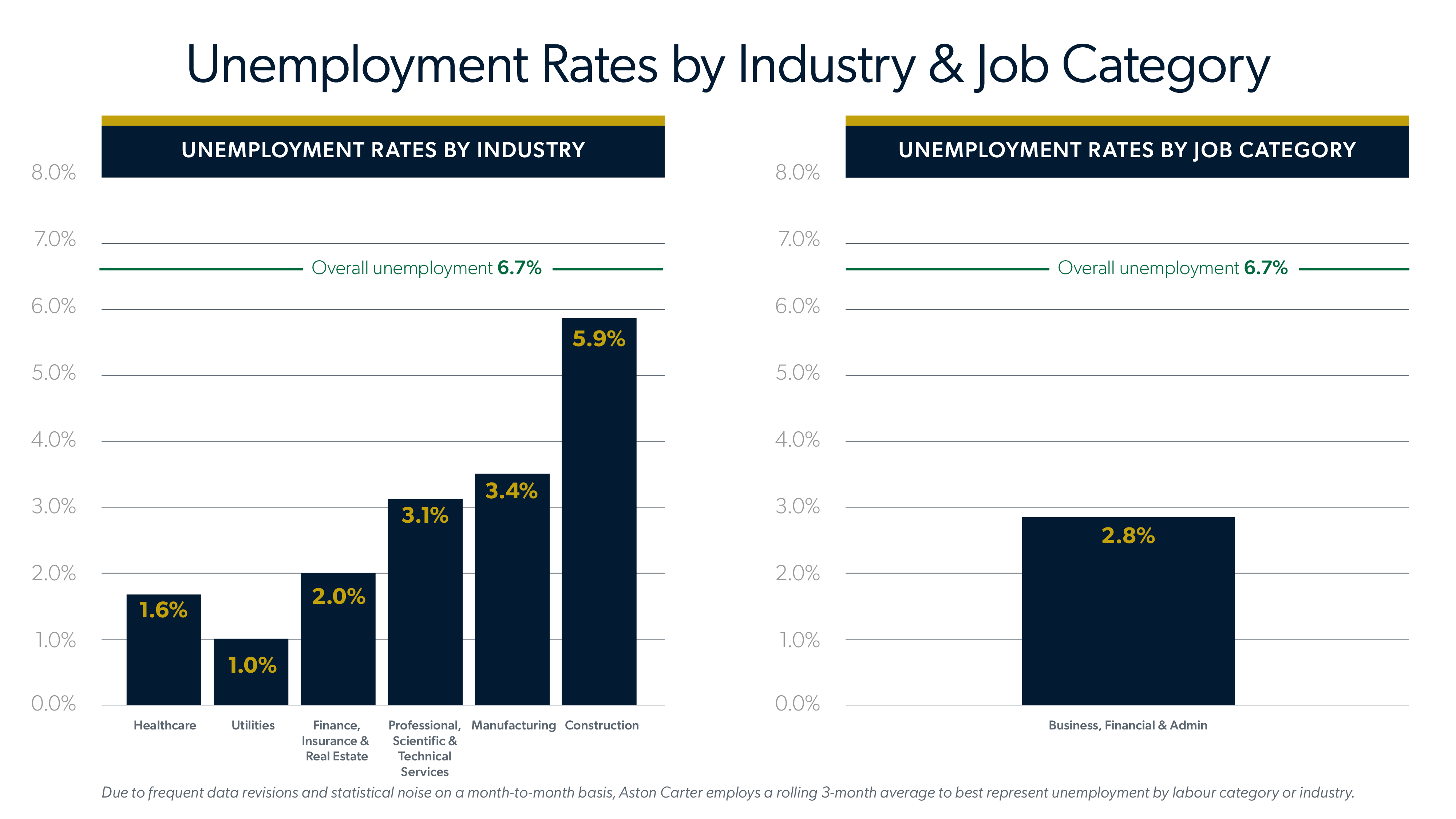 Unemployment Rates by Industry & Job Category

UNEMPLOYMENT RATES BY INDUSTRY

8.0%
7.0%
Overall unemployment 6.7%
6.0%
5.0%
4.0%
3.0%
2.0%
1.0%
0.0%

1.6%
1.0%
2.0%
3.1%
3.4%
5.9%

Healthcare
Utilities
Finance, Insurance & Real Estate
Professional, Scientific & Technical Services
Manufacturing
Construction

UNEMPLOYMENT RATES BY JOB CATEGORY

8.0%
7.0%
Overall unemployment 6.7%
6.0%
5.0%
4.0%
3.0%
2.0%
1.0%
0.0%

2.8%

Business, Financial & Admin

Due to frequent data revisions and statistical noise on a month-to-month basis, Aston Carter employs a rolling 3-month average to best represent unemployment by labour category or industry.