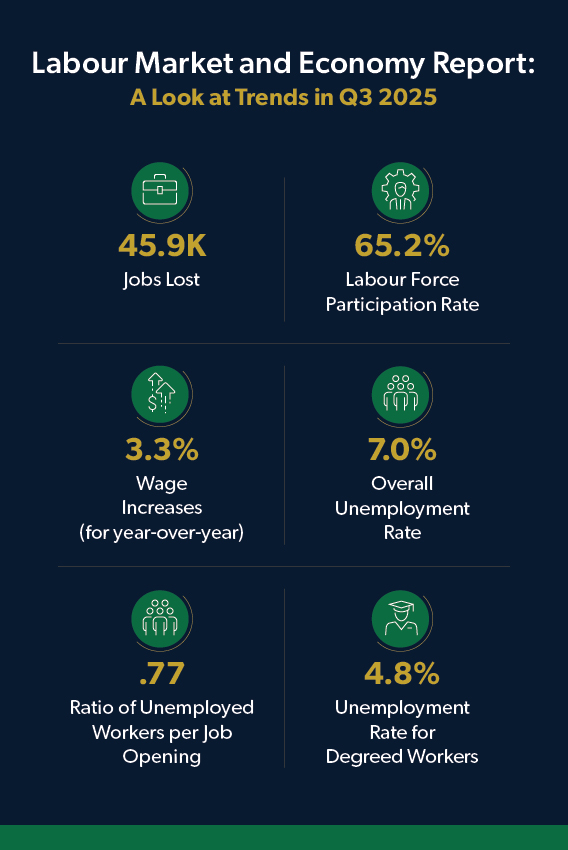 Labour Market and Economy Report:
A Look at Trends in Q3 2025

45.9K
Jobs Lost

65.2%
Labour Force Participation Rate

3.3%
Wage Increases (for year-over-year)

7.0%
Overall Unemployment Rate

.77
Ratio of Unemployed Workers per Job Opening

4.8%
Unemployment Rate for Degreed Workers