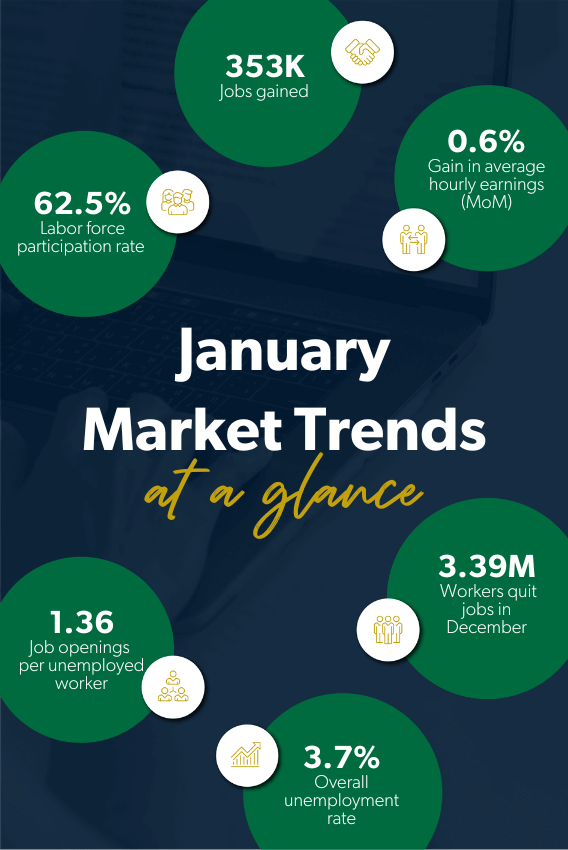 353K
Jobs gained

0.6%
Gain in average hourly earnings (MoM)

62.5%
Labor force participation rate

January
Market Trends
at a glance

3.39M
Workers quit jobs in December

1.36
Job openings per unemployed worker

3.7%
Overall unemployment rate